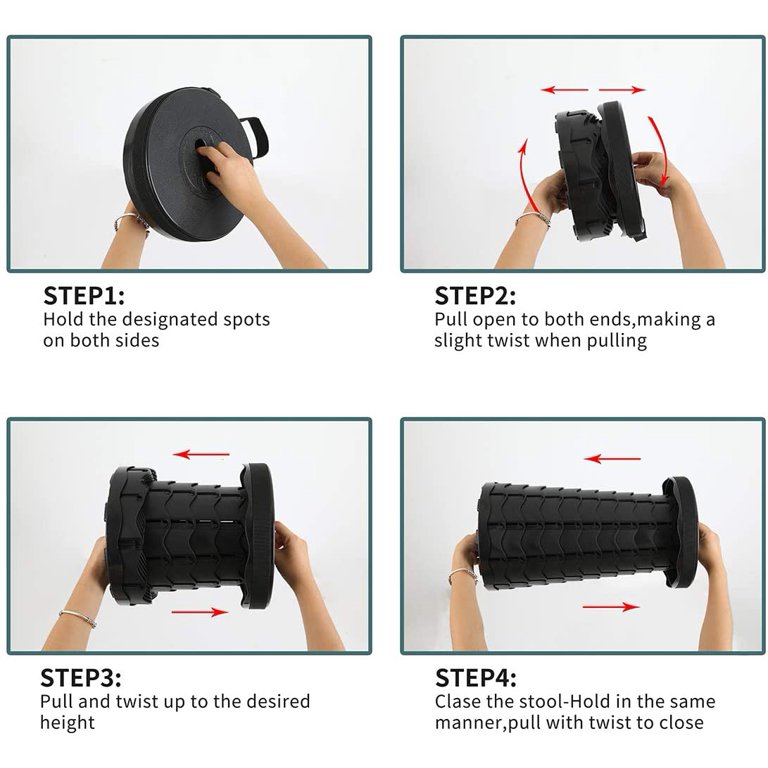 STEP1:
Hold the designated spots on both sides

STEP2:
Pull open to both ends,making a slight twist when pulling

STEP3:
Pull and twist up to the desired height

STEP4:
Clase the stool-Hold in the same manner,pull with twist to close